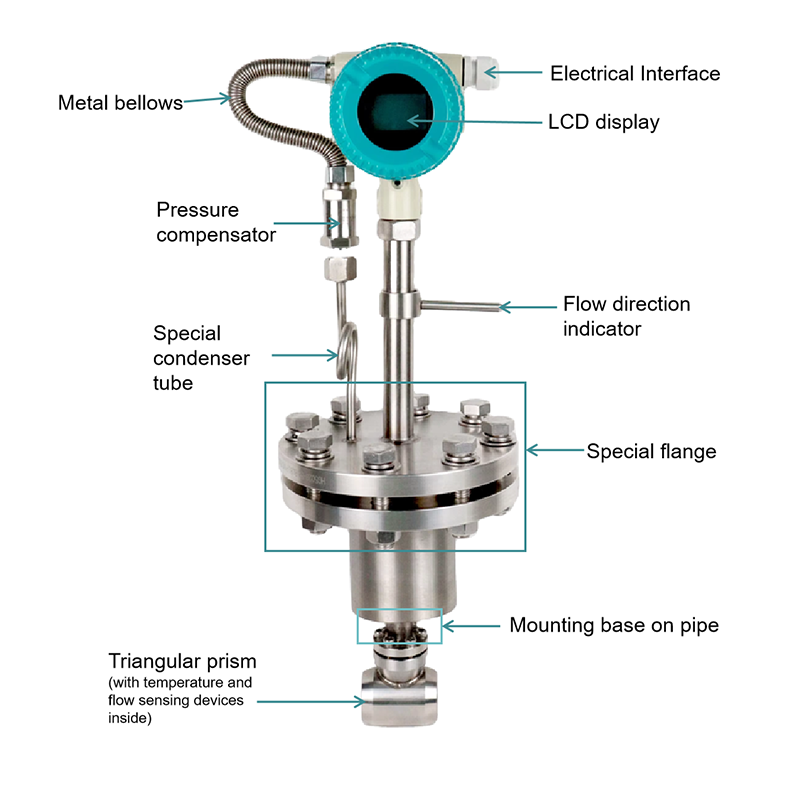 Metal bellows

Electrical Interface

LCD display

Pressure compensator

Flow direction indicator

Special condenser tube

Special flange

Mounting base on pipe

Triangular prism
(with temperature and flow sensing devices inside)