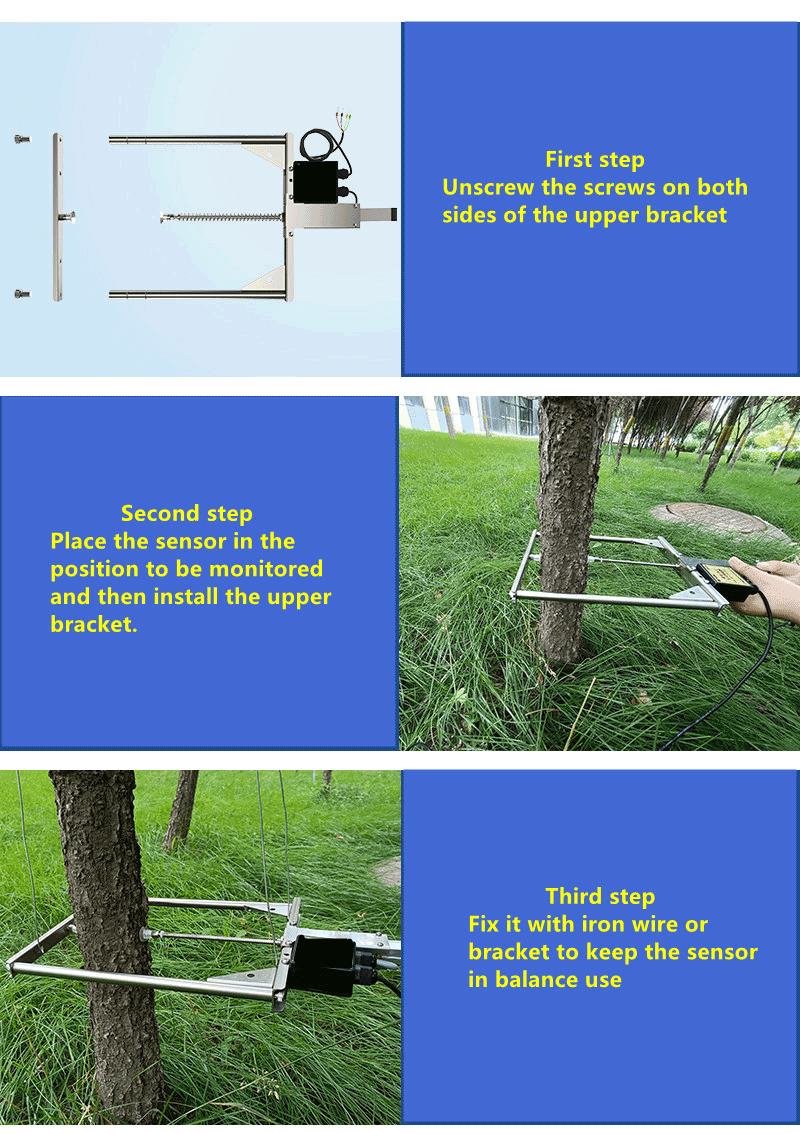 First step
Unscrew the screws on both sides of the upper bracket

Second step
Place the sensor in the position to be monitored and then install the upper bracket.

Third step
Fix it with iron wire or bracket to keep the sensor in balance use