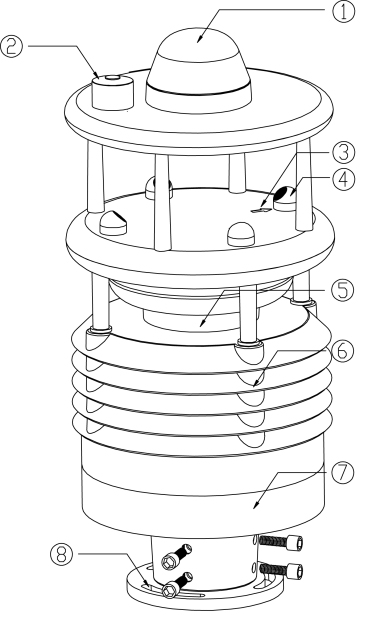 ①
②
③
④
⑤
⑥
⑦
⑧