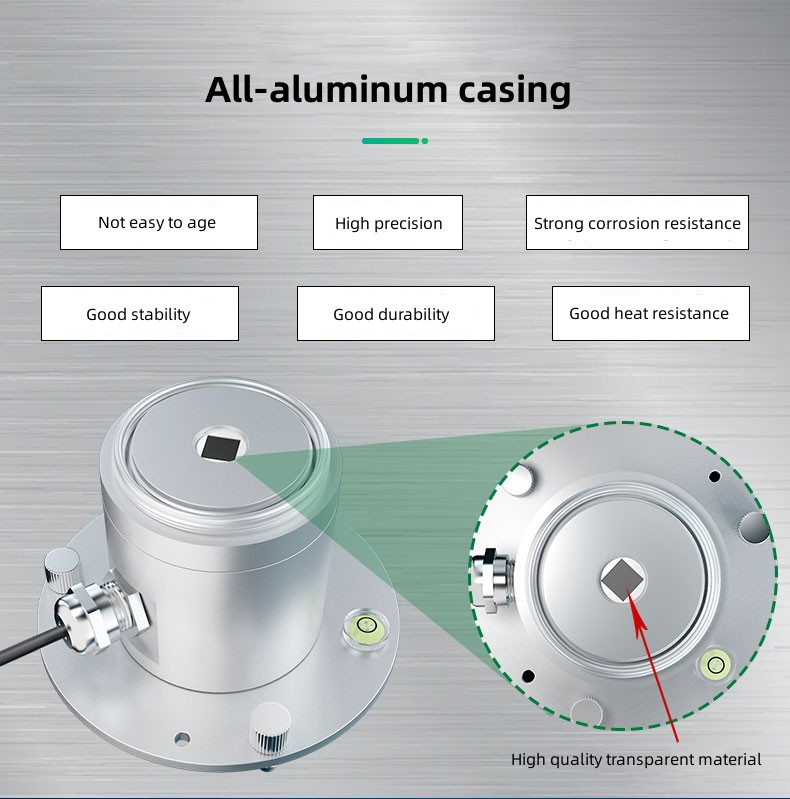 All-aluminum casing

Not easy to age

High precision

Strong corrosion resistance

Good stability

Good durability

Good heat resistance

High quality transparent material