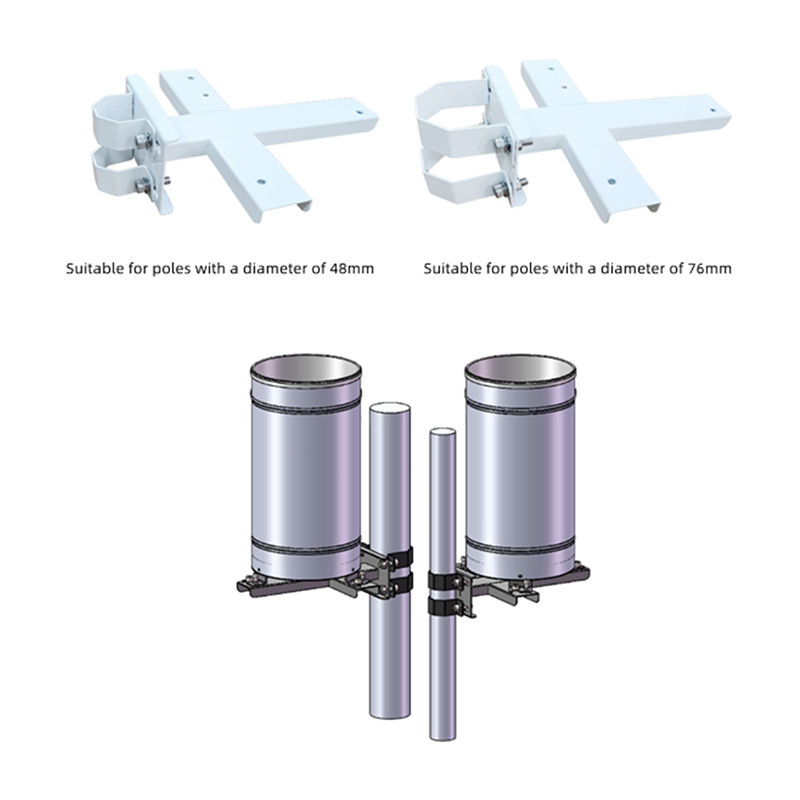 Suitable for poles with a diameter of 48mm

Suitable for poles with a diameter of 76mm